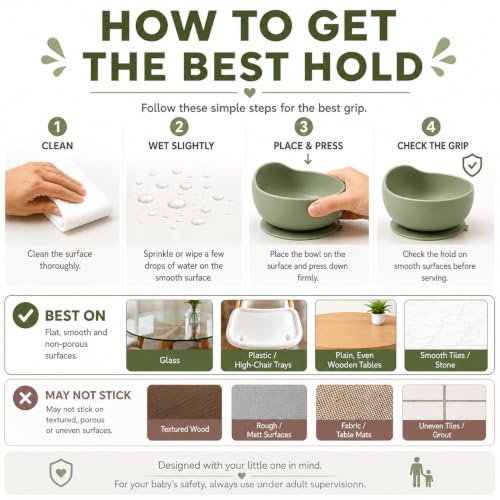 HOW TO GET THE BEST HOLD

Follow these simple steps for the best grip.

1
CLEAN
Clean the surface thoroughly.

2
WET SLIGHTLY
Sprinkle or wipe a few drops of water on the smooth surface.

3
PLACE & PRESS
Place the bowl on the surface and press down firmly.

4
CHECK THE GRIP
Check the hold on smooth surfaces before serving.

BEST ON
Flat, smooth and non-porous surfaces.

Glass
Plastic / High-Chair Trays
Plain, Even Wooden Tables
Smooth Tiles / Stone

MAY NOT STICK
May not stick on textured, porous or uneven surfaces.

Textured Wood
Rough / Matt Surfaces
Fabric / Table Mats
Uneven Tiles / Grout

Designed with your little one in mind.
For your baby's safety, always use under adult supervisionn.