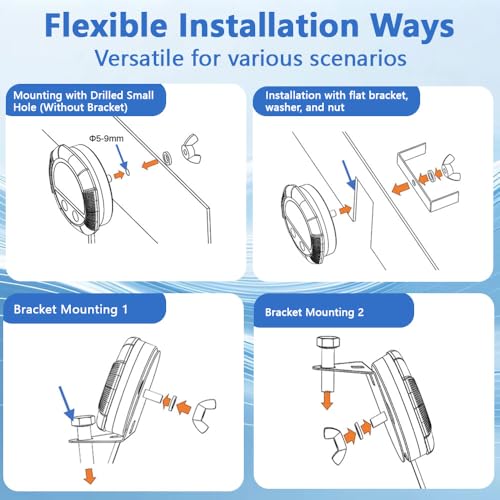 Flexible Installation Ways
Versatile for various scenarios

Mounting with Drilled Small Hole (Without Bracket)

Φ5-9mm

Installation with flat bracket, washer, and nut

Bracket Mounting 1

Bracket Mounting 2