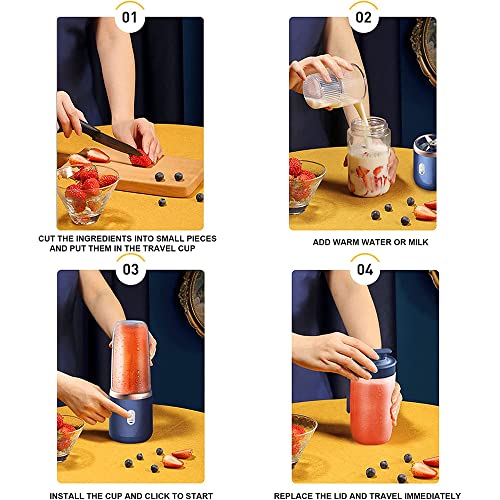 01

CUT THE INGREDIENTS INTO SMALL PIECES AND PUT THEM IN THE TRAVEL CUP

02

ADD WARM WATER OR MILK

03

INSTALL THE CUP AND CLICK TO START

04

REPLACE THE LID AND TRAVEL IMMEDIATELY