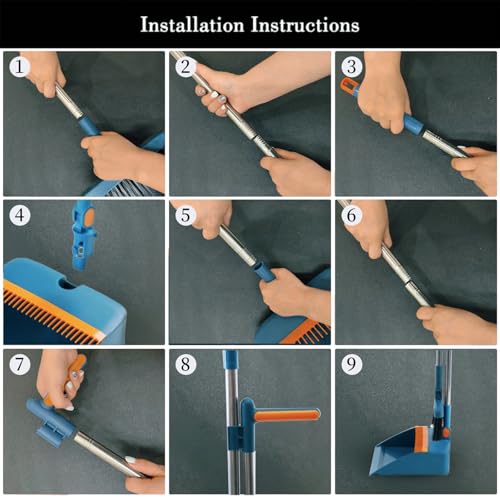 Installation Instructions

1

2

3

4

5

6

7

8

9