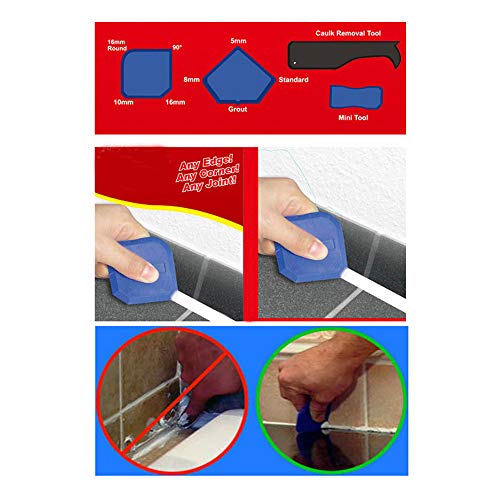 16mm Round
90°
10mm
16mm
5mm
8mm
Standard
Grout
Caulk Removal Tool
Mini Tool

Any Edge!
Any Corner!
Any Joint!