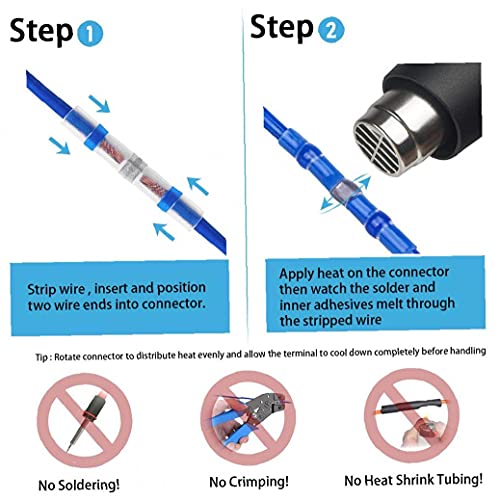 Step 1

Strip wire , insert and position two wire ends into connector.

Step 2

Apply heat on the connector then watch the solder and inner adhesives melt through the stripped wire

Tip : Rotate connector to distribute heat evenly and allow the terminal to cool down completely before handling

No Soldering!

No Crimping!

No Heat Shrink Tubing!