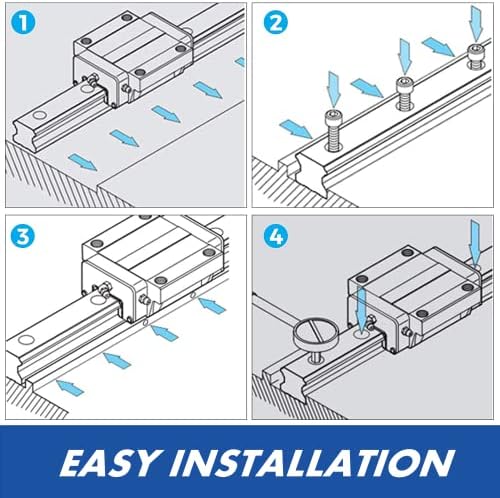 1

2

3

4

EASY INSTALLATION