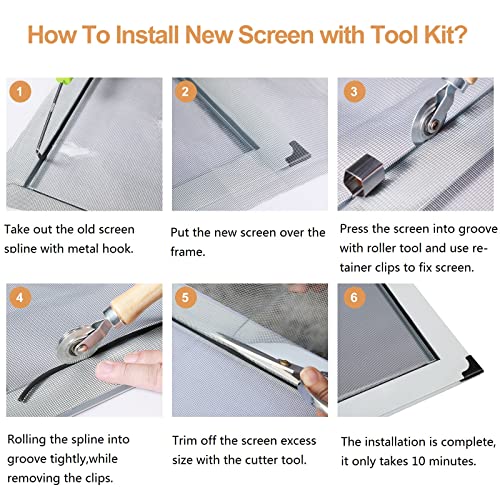 How To Install New Screen with Tool Kit?

1

Take out the old screen spline with metal hook.

2

Put the new screen over the frame.

3

Press the screen into groove with roller tool and use retainer clips to fix screen.

4

Rolling the spline into groove tightly,while removing the clips.

5

Trim off the screen excess size with the cutter tool.

6

The installation is complete, it only takes 10 minutes.