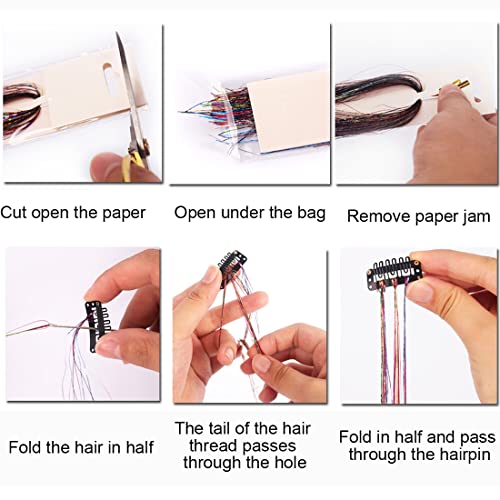 Cut open the paper

Open under the bag

Remove paper jam

Fold the hair in half

The tail of the hair thread passes through the hole

Fold in half and pass through the hairpin