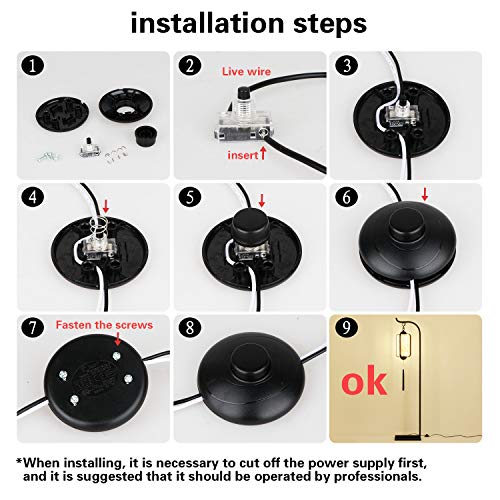 installation steps

1

2
Live wire
insert

3

4

5

6

7
Fasten the screws

8

9
ok

*When installing, it is necessary to cut off the power supply first, and it is suggested that it should be operated by professionals.