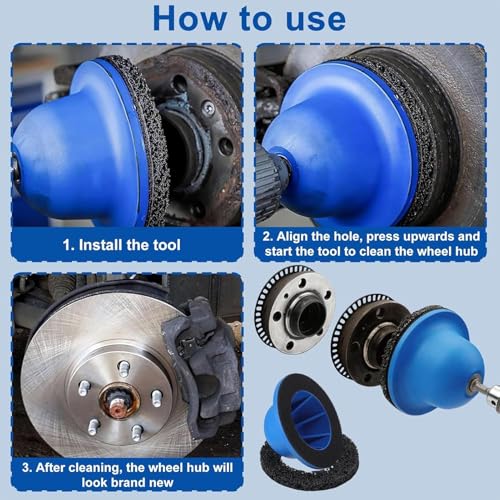 How to use

1. Install the tool

2. Align the hole, press upwards and start the tool to clean the wheel hub

3. After cleaning, the wheel hub will look brand new