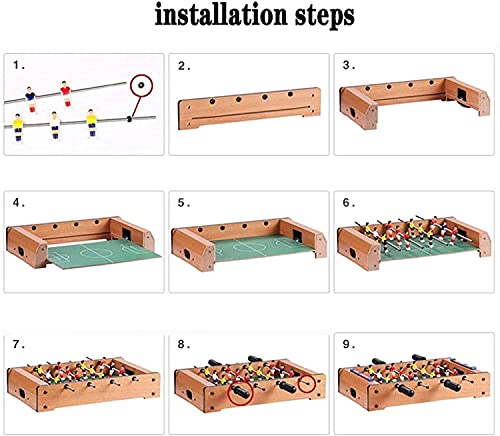 installation steps

1.

2.

3.

4.

5.

6.

7.

8.

9.