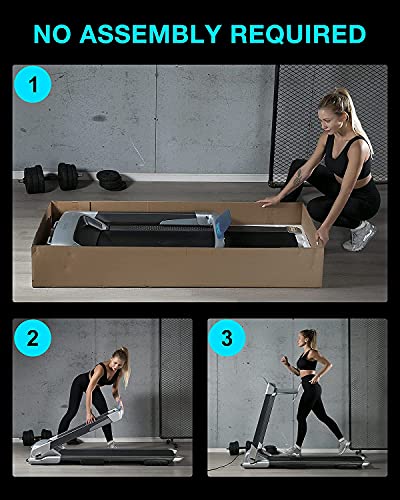 NO ASSEMBLY REQUIRED

1

2

3