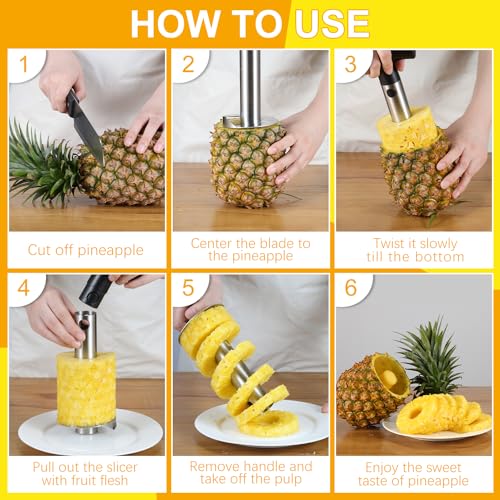 HOW TO USE

1
Cut off pineapple

2
Center the blade to the pineapple

3
Twist it slowly till the bottom

4
Pull out the slicer with fruit flesh

5
Remove handle and take off the pulp

6
Enjoy the sweet taste of pineapple