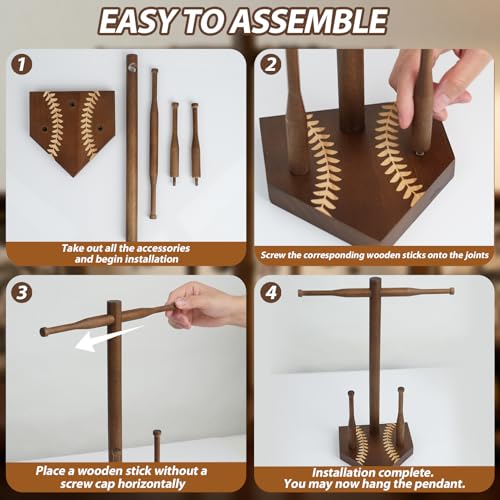 EASY TO ASSEMBLE

1

Take out all the accessories and begin installation

2

Screw the corresponding wooden sticks onto the joints

3

Place a wooden stick without a screw cap horizontally

4

Installation complete. You may now hang the pendant.