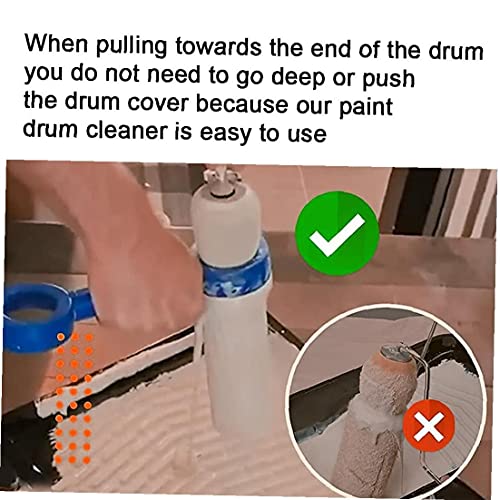 When pulling towards the end of the drum you do not need to go deep or push the drum cover because our paint drum cleaner is easy to use