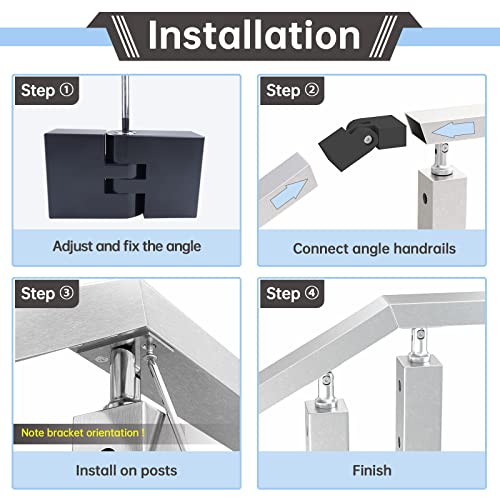 Installation

Step ①

Adjust and fix the angle

Step ②

Connect angle handrails

Step ③

Note bracket orientation !

Install on posts

Step ④

Finish