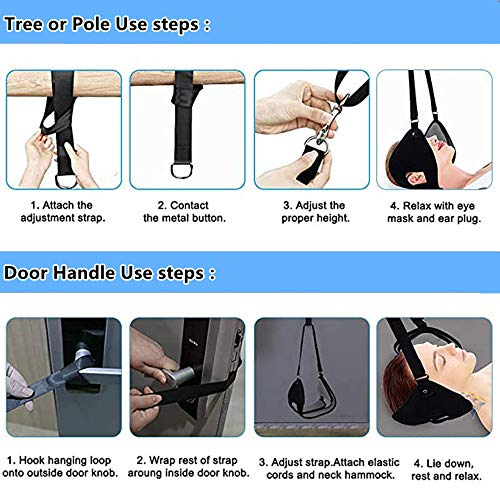 Tree or Pole Use steps :

1. Attach the adjustment strap.

2. Contact the metal button.

3. Adjust the proper height.

4. Relax with eye mask and ear plug.

Door Handle Use steps :

1. Hook hanging loop onto outside door knob.

2. Wrap rest of strap aroung inside door knob.

3. Adjust strap.Attach elastic cords and neck hammock.

4. Lie down, rest and relax.