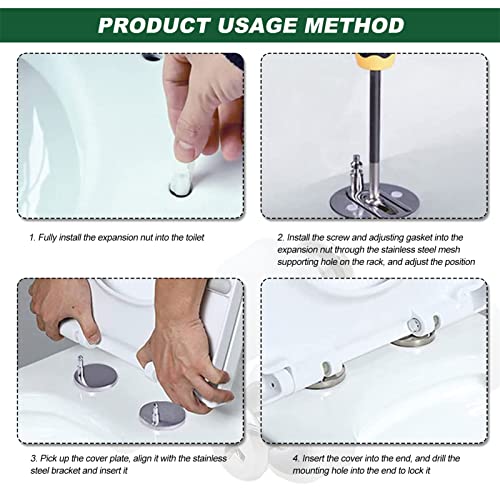 PRODUCT USAGE METHOD

1. Fully install the expansion nut into the toilet

2. Install the screw and adjusting gasket into the expansion nut through the stainless steel mesh supporting hole on the rack, and adjust the position

3. Pick up the cover plate, align it with the stainless steel bracket and insert it

4. Insert the cover into the end, and drill the mounting hole into the end to lock it