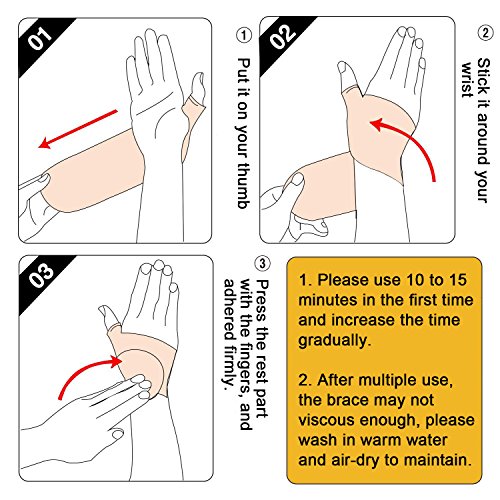 01

① Put it on your thumb

02

② Stick it around your wrist

03

③ Press the rest part with the fingers, and adhered firmly.

1. Please use 10 to 15 minutes in the first time and increase the time gradually.

2. After multiple use, the brace may not viscous enough, please wash in warm water and air-dry to maintain.