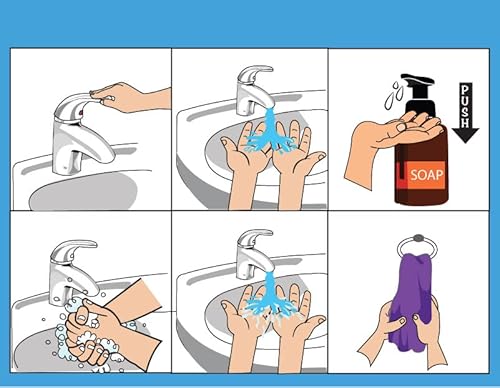 PUSH

SOAP