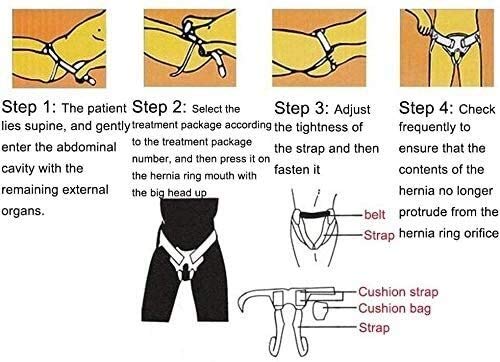 Step 1: The patient lies supine, and gently enter the abdominal cavity with the remaining external organs.

Step 2: Select the treatment package according to the treatment package number, and then press it on the hernia ring mouth with the big head up

Step 3: Adjust the tightness of the strap and then fasten it

Step 4: Check frequently to ensure that the contents of the hernia no longer protrude from the hernia ring orifice

belt
Strap

Cushion strap
Cushion bag
Strap