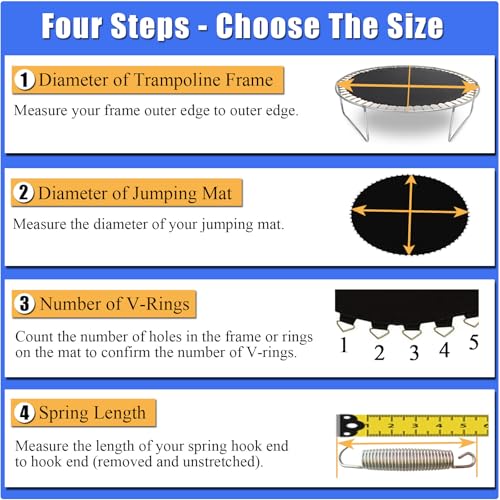 Four Steps - Choose The Size

1 Diameter of Trampoline Frame

Measure your frame outer edge to outer edge.

2 Diameter of Jumping Mat

Measure the diameter of your jumping mat.

3 Number of V-Rings

Count the number of holes in the frame or rings on the mat to confirm the number of V-rings.

1 2 3 4 5

4 Spring Length

Measure the length of your spring hook end to hook end (removed and unstretched).

1 2 3 4 5 6