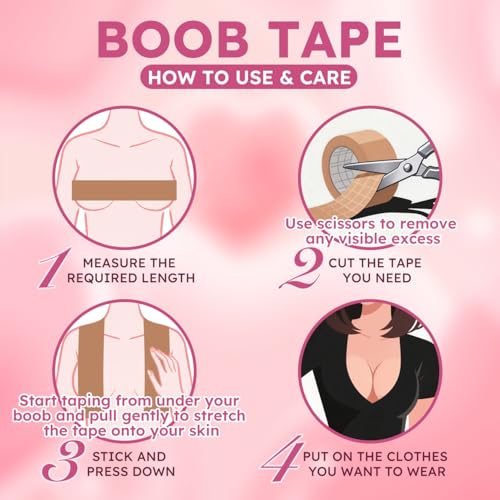 BOOB TAPE
HOW TO USE & CARE

1 MEASURE THE REQUIRED LENGTH

Use scissors to remove any visible excess

2 CUT THE TAPE YOU NEED

Start taping from under your boob and pull gently to stretch the tape onto your skin

3 STICK AND PRESS DOWN

4 PUT ON THE CLOTHES YOU WANT TO WEAR