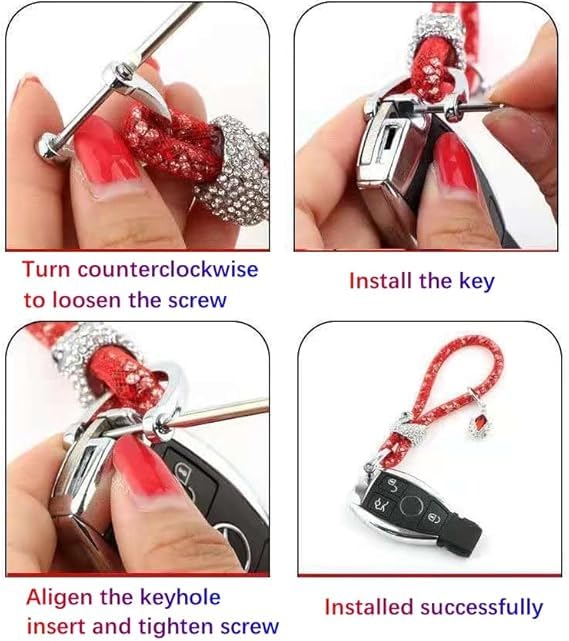 Turn counterclockwise to loosen the screw

Install the key

Aligen the keyhole insert and tighten screw

Installed successfully