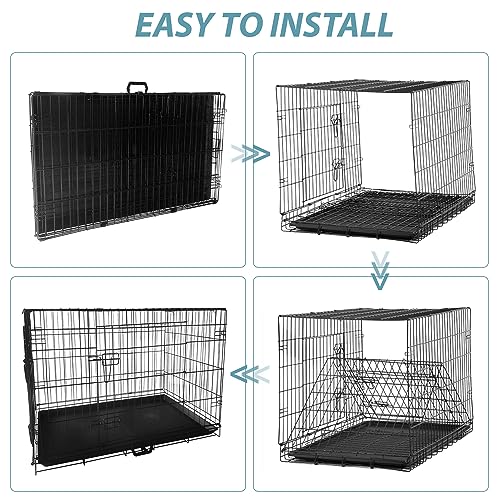 EASY TO INSTALL