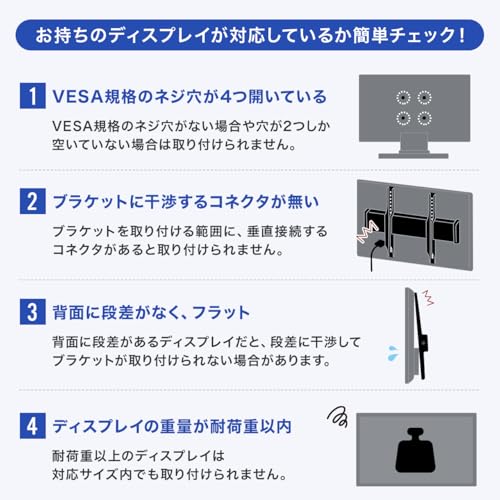 お持ちのディスプレイが対応しているか簡単チェック！

1 VESA規格のネジ穴が4つ開いている

VESA規格のネジ穴がない場合や穴が2つしか空いていない場合は取り付けられません。

2 ブラケットに干渉するコネクタが無い

ブラケットを取り付ける範囲に、垂直接続するコネクタがあると取り付けられません。

3 背面に段差がなく、フラット

背面に段差があるディスプレイだと、段差に干渉してブラケットが取り付けられない場合があります。

4 ディスプレイの重量が耐荷重以内

耐荷重以上のディスプレイは対応サイズ内でも取り付けられません。