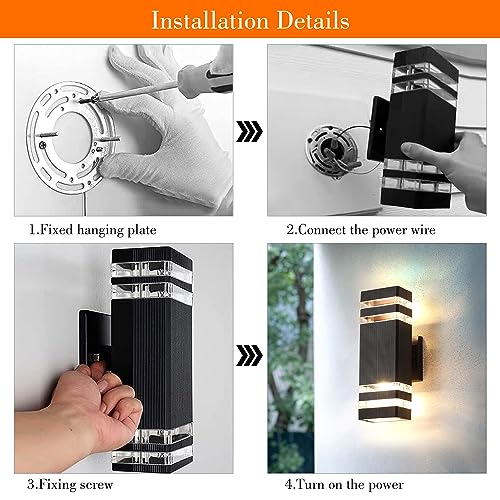 Installation Details

1.Fixed hanging plate

2.Connect the power wire

3.Fixing screw

4.Turn on the power