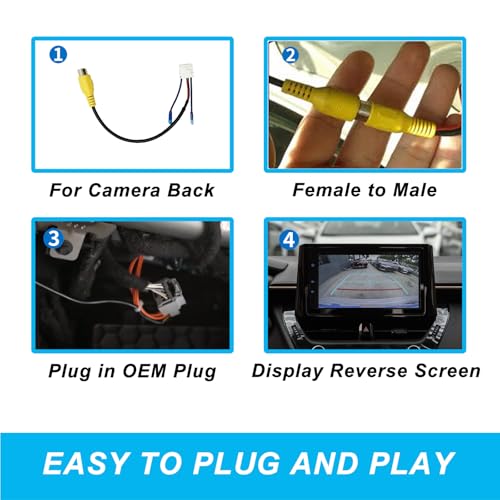 1
For Camera Back

2
Female to Male

3
Plug in OEM Plug

4
Display Reverse Screen

EASY TO PLUG AND PLAY