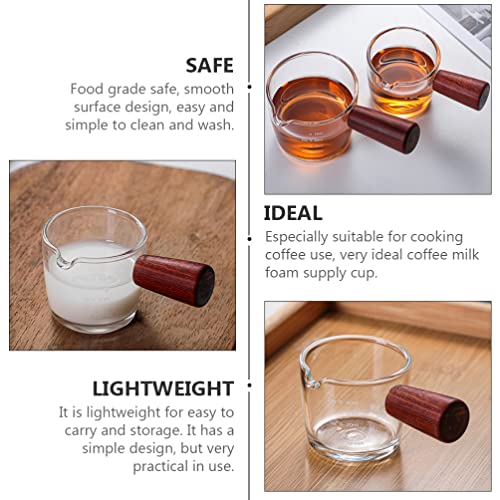 SAFE

Food grade safe, smooth surface design, easy and simple to clean and wash.

IDEAL

Especially suitable for cooking coffee use, very ideal coffee milk foam supply cup.

LIGHTWEIGHT

It is lightweight for easy to carry and storage. It has a simple design, but very practical in use.