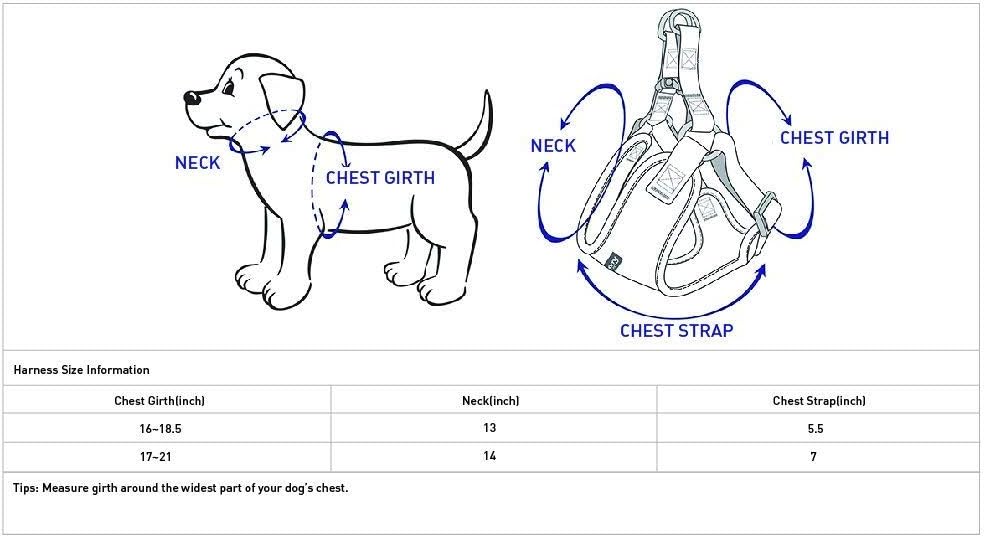 NECK

CHEST GIRTH

NECK

CHEST GIRTH

CHEST STRAP

Harness Size Information

| Chest Girth(inch) | Neck(inch) | Chest Strap(inch) |
|---|---|---|
| 16~18.5 | 13 | 5.5 |
| 17~21 | 14 | 7 |

Tips: Measure girth around the widest part of your dog's chest.