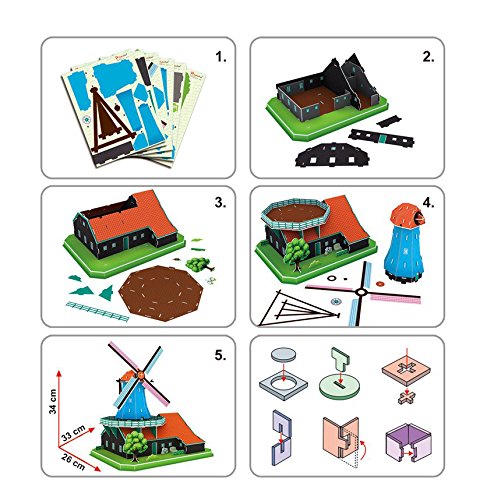 1.

2.

3.

4.

5.

34 cm

33 cm

26 cm