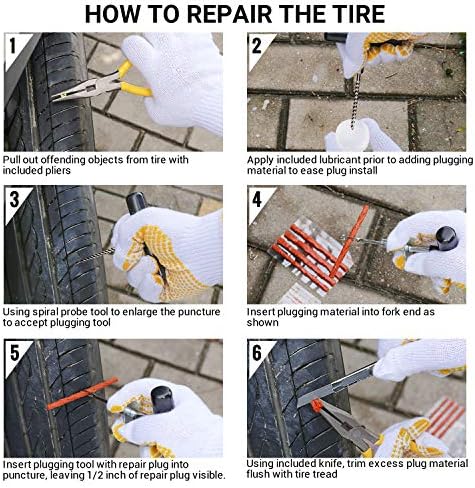 HOW TO REPAIR THE TIRE

1

Pull out offending objects from tire with included pliers

2

Apply included lubricant prior to adding plugging material to ease plug install

3

Using spiral probe tool to enlarge the puncture to accept plugging tool

4

Insert plugging material into fork end as shown

5

Insert plugging tool with repair plug into puncture, leaving 1/2 inch of repair plug visible.

6

Using included knife, trim excess plug material flush with tire tread