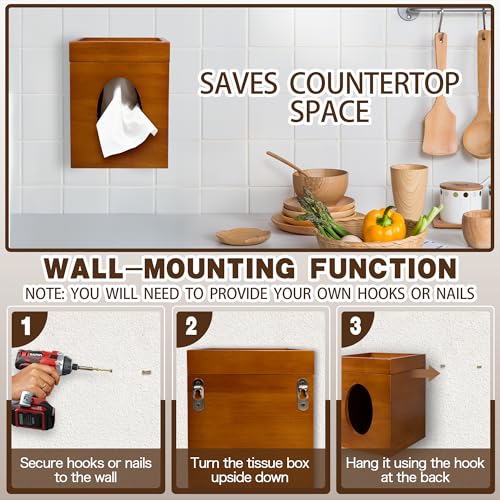 SAVES COUNTERTOP SPACE

WALL–MOUNTING FUNCTION

NOTE: YOU WILL NEED TO PROVIDE YOUR OWN HOOKS OR NAILS

1

Secure hooks or nails to the wall

2

Turn the tissue box upside down

3

Hang it using the hook at the back