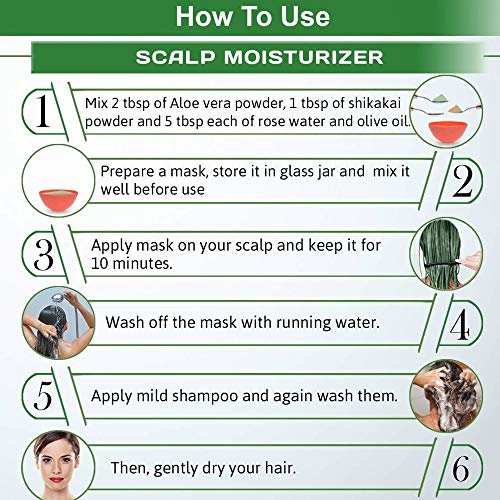 How To Use

SCALP MOISTURIZER

1 Mix 2 tbsp of Aloe vera powder, 1 tbsp of shikakai powder and 5 tbsp each of rose water and olive oil.

Prepare a mask, store it in glass jar and mix it well before use 2

3 Apply mask on your scalp and keep it for 10 minutes.

Wash off the mask with running water. 4

5 Apply mild shampoo and again wash them.

Then, gently dry your hair. 6