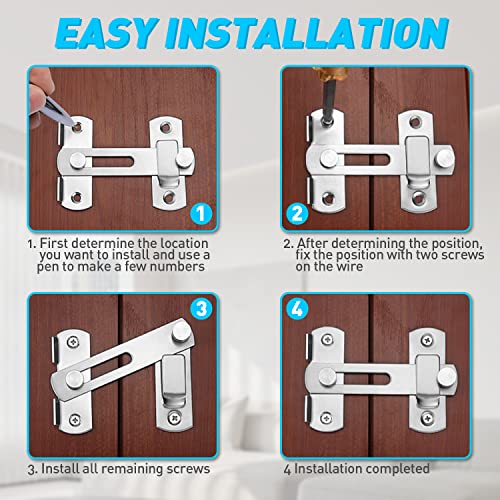 EASY INSTALLATION

1

1. First determine the location you want to install and use a pen to make a few numbers

2

2. After determining the position, fix the position with two screws on the wire

3

3. Install all remaining screws

4

4 Installation completed