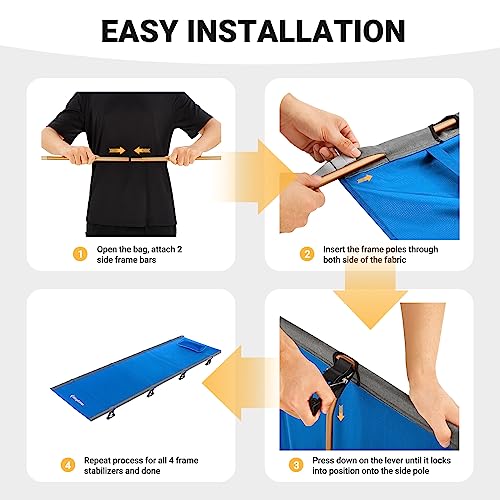 EASY INSTALLATION

1 Open the bag, attach 2 side frame bars

2 Insert the frame poles through both side of the fabric

3 Press down on the lever until it locks into position onto the side pole

4 Repeat process for all 4 frame stabilizers and done