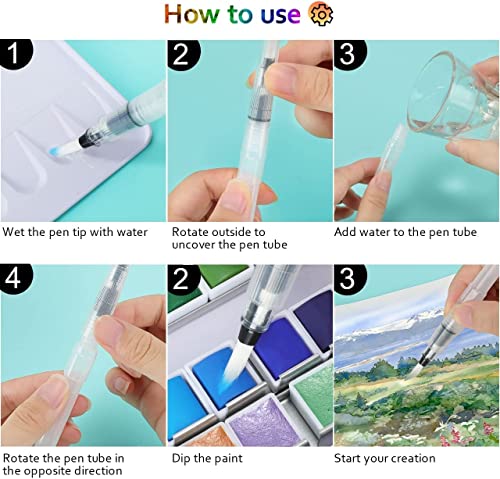 How to use

1
Wet the pen tip with water

2
Rotate outside to uncover the pen tube

3
Add water to the pen tube

4
Rotate the pen tube in the opposite direction

2
Dip the paint

3
Start your creation