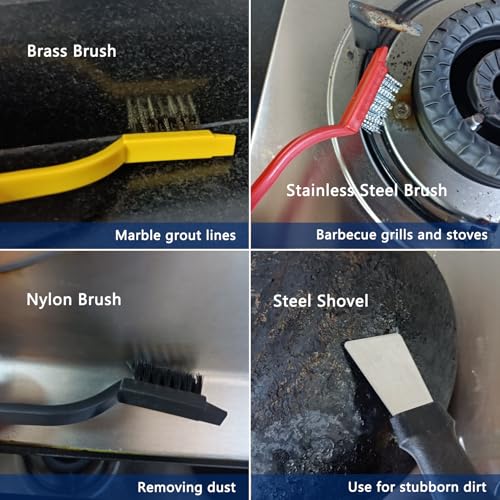 Brass Brush

Marble grout lines

Stainless Steel Brush

Barbecue grills and stoves

Nylon Brush

Removing dust

Steel Shovel

Use for stubborn dirt