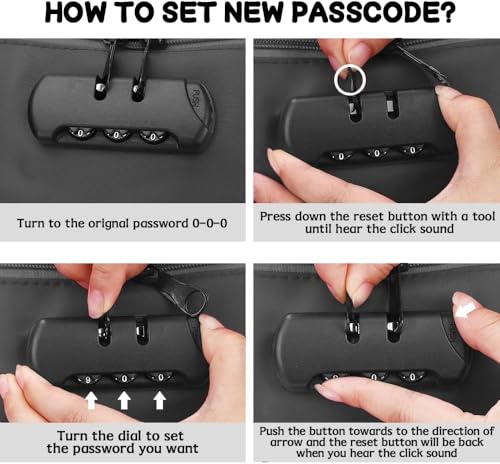 HOW TO SET NEW PASSCODE?

PUSH

0 0 0

Turn to the orignal password 0-0-0

0 0 0

Press down the reset button with a tool until hear the click sound

9 0 0

Turn the dial to set the password you want

0 0

Push the button towards to the direction of arrow and the reset button will be back when you hear the click sound