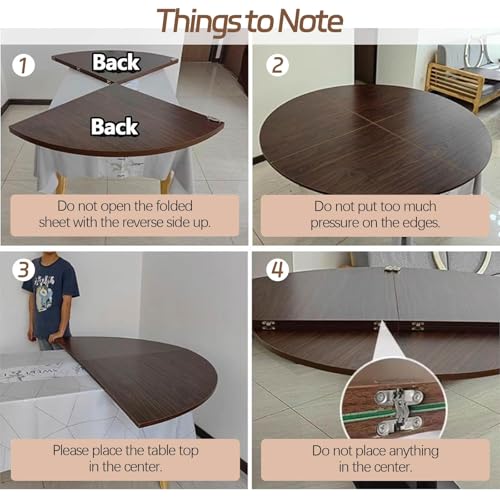 Things to Note

1

Back

Back

Do not open the folded sheet with the reverse side up.

2

Do not put too much pressure on the edges.

3

Please place the table top in the center.

4

Do not place anything in the center.