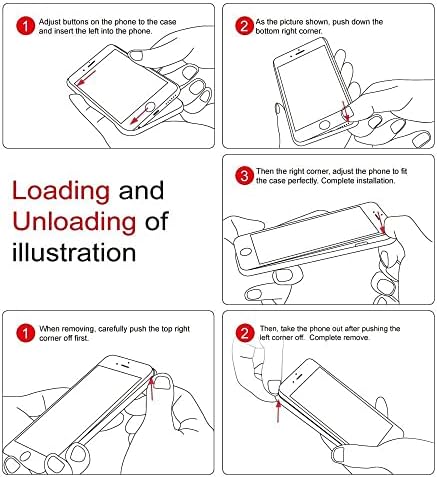 1 Adjust buttons on the phone to the case and insert the left into the phone.

2 As the picture shown, push down the bottom right corner.

Loading and Unloading of illustration

3 Then the right corner, adjust the phone to fit the case perfectly. Complete installation.

1 When removing, carefully push the top right corner off first.

2 Then, take the phone out after pushing the left corner off. Complete remove.