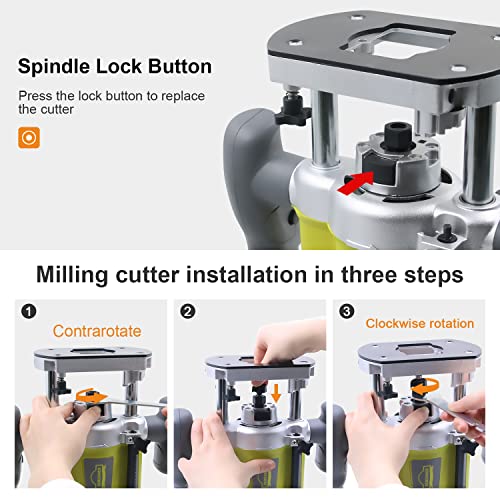 Spindle Lock Button

Press the lock button to replace the cutter

Milling cutter installation in three steps

1
Contrarotate

2

3
Clockwise rotation