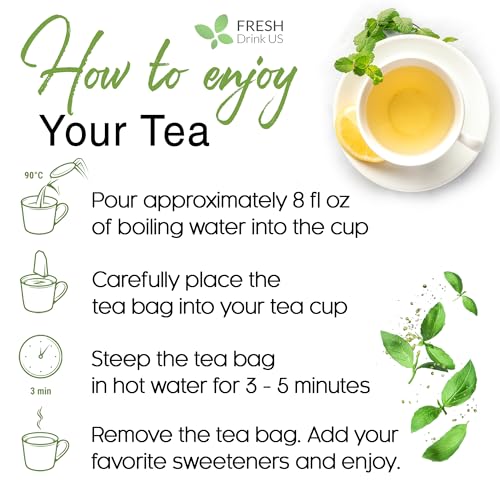 FRESH
Drink US

How to enjoy
Your Tea

90°C

Pour approximately 8 fl oz of boiling water into the cup

Carefully place the tea bag into your tea cup

3 min

Steep the tea bag in hot water for 3 - 5 minutes

Remove the tea bag. Add your favorite sweeteners and enjoy.