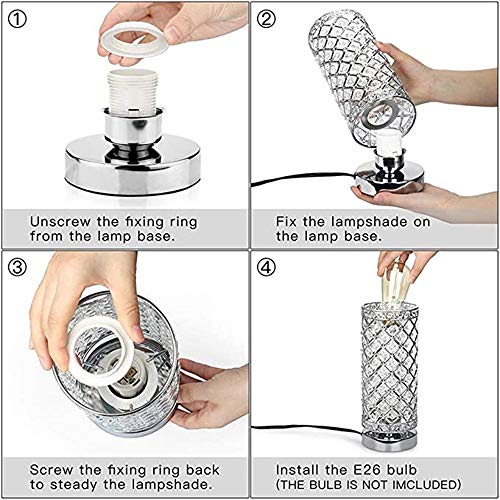 ①

Unscrew the fixing ring from the lamp base.

②

Fix the lampshade on the lamp base.

③

Screw the fixing ring back to steady the lampshade.

④

Install the E26 bulb
(THE BULB IS NOT IMCLUDED)