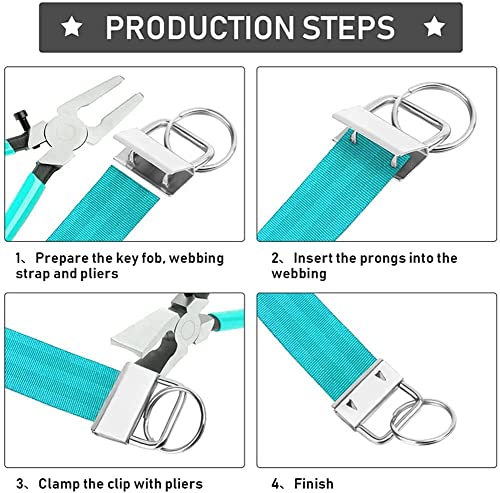 ★ PRODUCTION STEPS ★

1、Prepare the key fob, webbing strap and pliers

2、Insert the prongs into the webbing

3、Clamp the clip with pliers

4、Finish