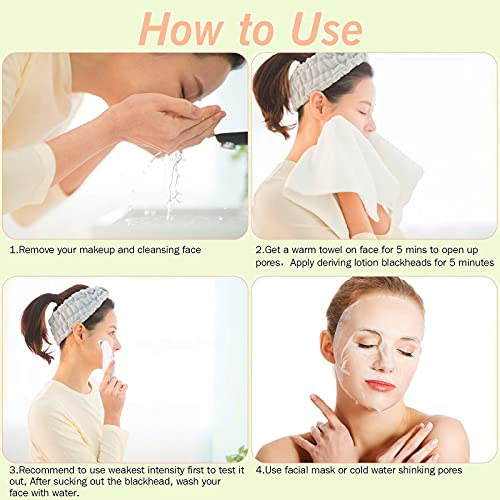 How to Use

1.Remove your makeup and cleansing face

2.Get a warm towel on face for 5 mins to open up pores. Apply deriving lotion blackheads for 5 minutes

3.Recommend to use weakest intensity first to test it out, After sucking out the blackhead, wash your face with water.

4.Use facial mask or cold water shinking pores