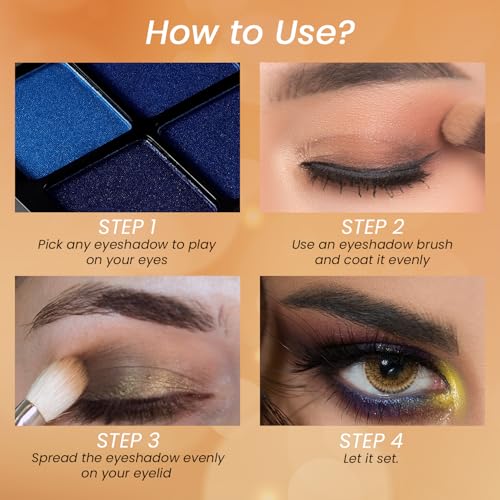 How to Use?

STEP 1
Pick any eyeshadow to play on your eyes

STEP 2
Use an eyeshadow brush and coat it evenly

STEP 3
Spread the eyeshadow evenly on your eyelid

STEP 4
Let it set.