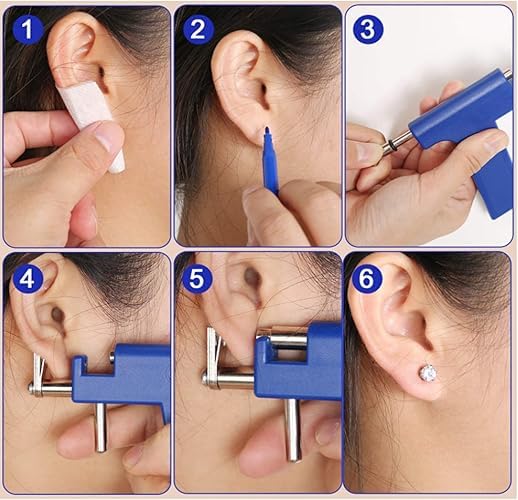 1
2
3
4
5
6