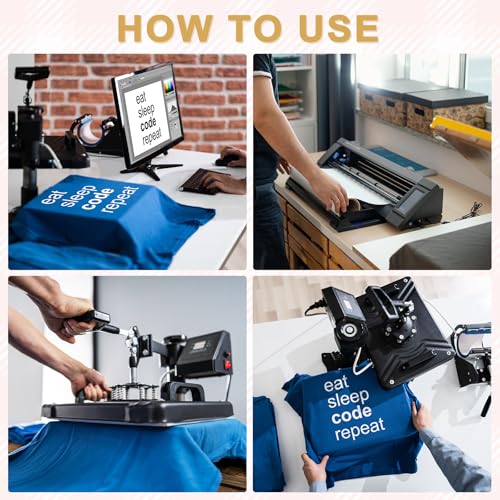 HOW TO USE

eat
sleep
code
repeat

eat
sleep
code
repeat

eat
sleep
code
repeat